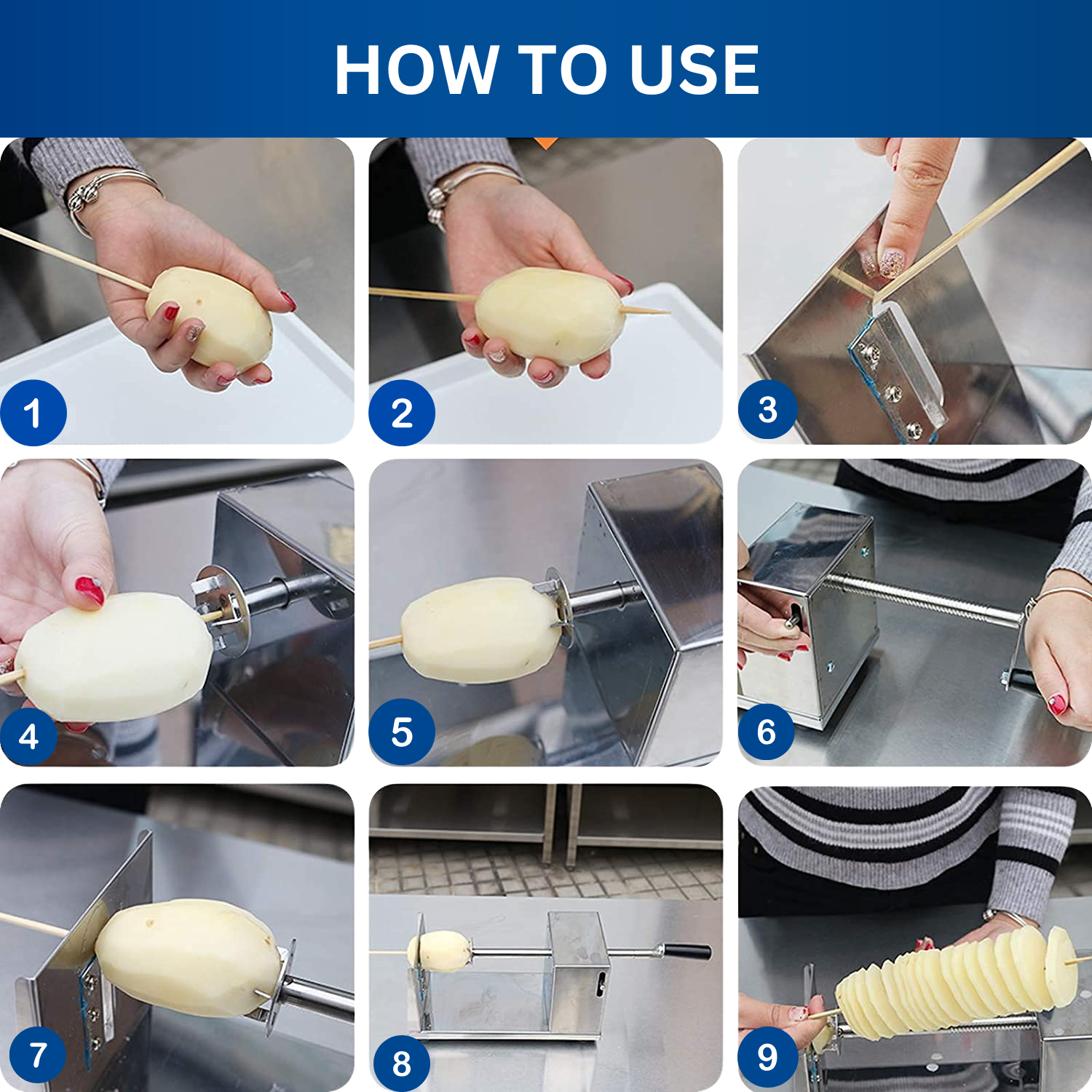 HOW TO USE

1

2

3

4

5

6

7

8

9