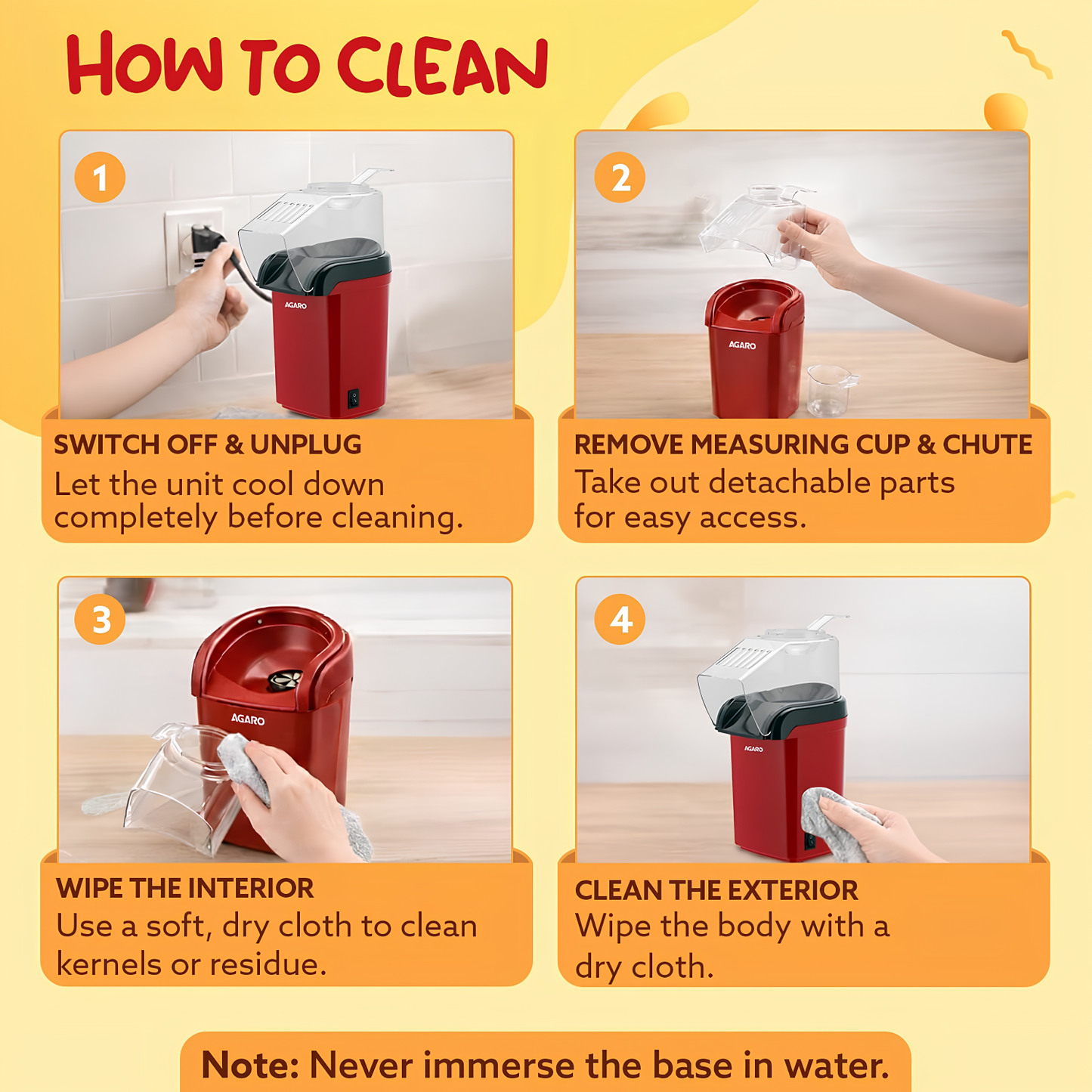 HOW TO CLEAN

1

AGARO

SWITCH OFF & UNPLUG
Let the unit cool down completely before cleaning.

2

AGARO

REMOVE MEASURING CUP & CHUTE
Take out detachable parts for easy access.

3

AGARO

WIPE THE INTERIOR
Use a soft, dry cloth to clean kernels or residue.

4

AGARO

CLEAN THE EXTERIOR
Wipe the body with a dry cloth.

Note: Never immerse the base in water.