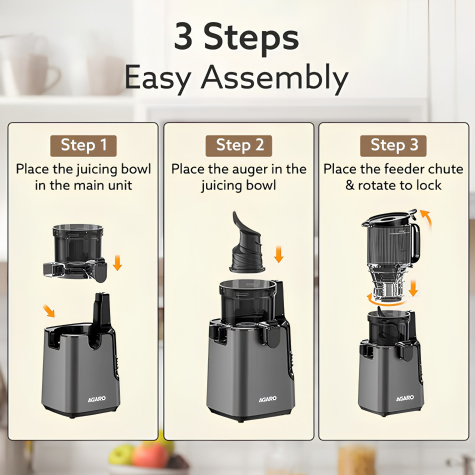 3 Steps
Easy Assembly

Step 1
Place the juicing bowl in the main unit

AGARO

Step 2
Place the auger in the juicing bowl

AGARO

Step 3
Place the feeder chute & rotate to lock

AGARO