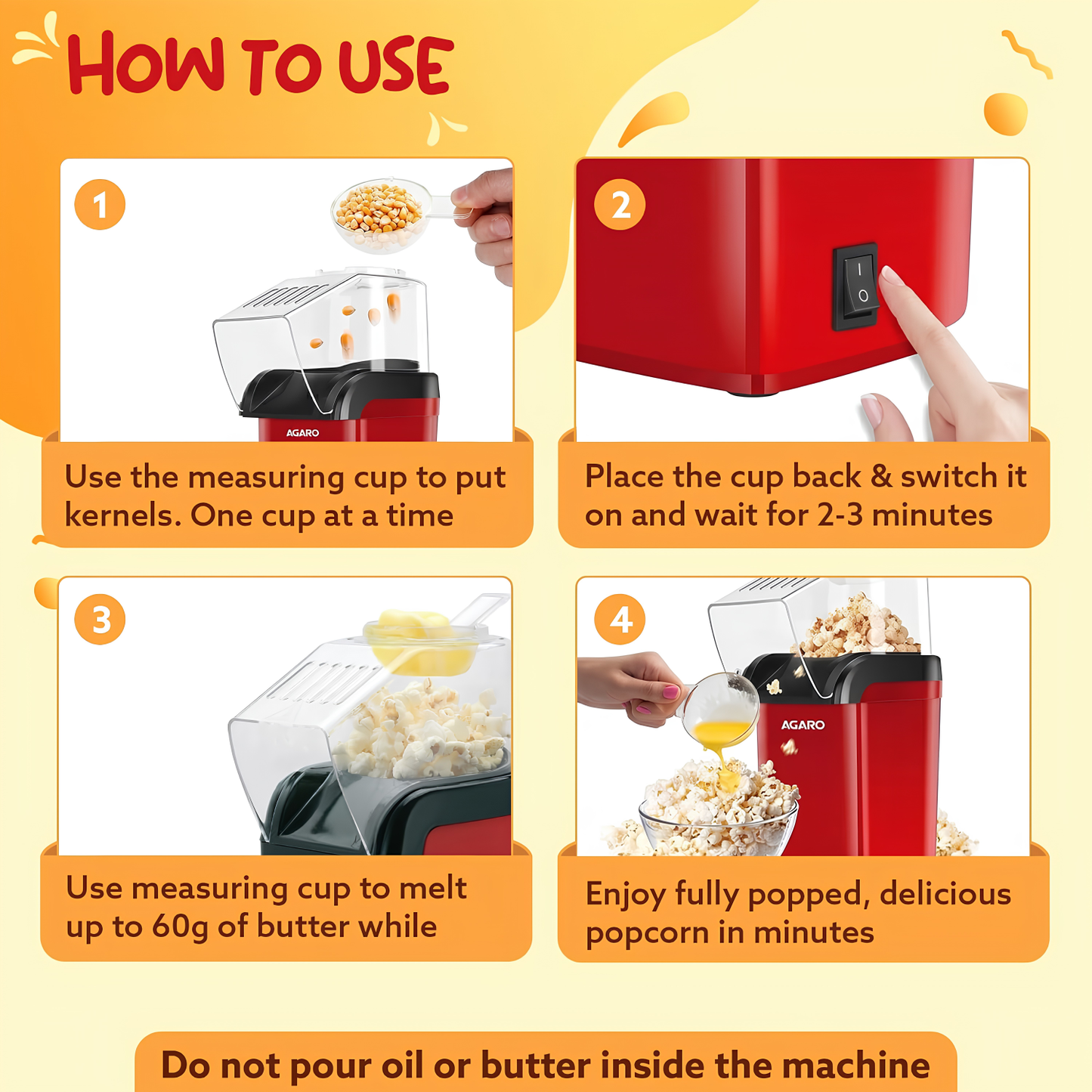 HOW TO USE

1

AGARO

Use the measuring cup to put kernels. One cup at a time

2

I
O

Place the cup back & switch it on and wait for 2-3 minutes

3

Use measuring cup to melt up to 60g of butter while

4

AGARO

Enjoy fully popped, delicious popcorn in minutes

Do not pour oil or butter inside the machine