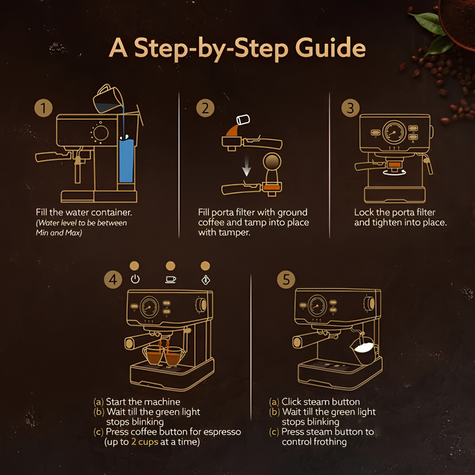 A Step-by-Step Guide

1

Fill the water container.
(Water level to be between Min and Max)

2

Fill porta filter with ground coffee and tamp into place with tamper.

3

Lock the porta filter and tighten into place.

4

(a) Start the machine
(b) Wait till the green light stops blinking
(c) Press coffee button for espresso (up to 2 cups at a time)

5

(a) Click steam button
(b) Wait till the green light stops blinking
(c) Press steam button to control frothing