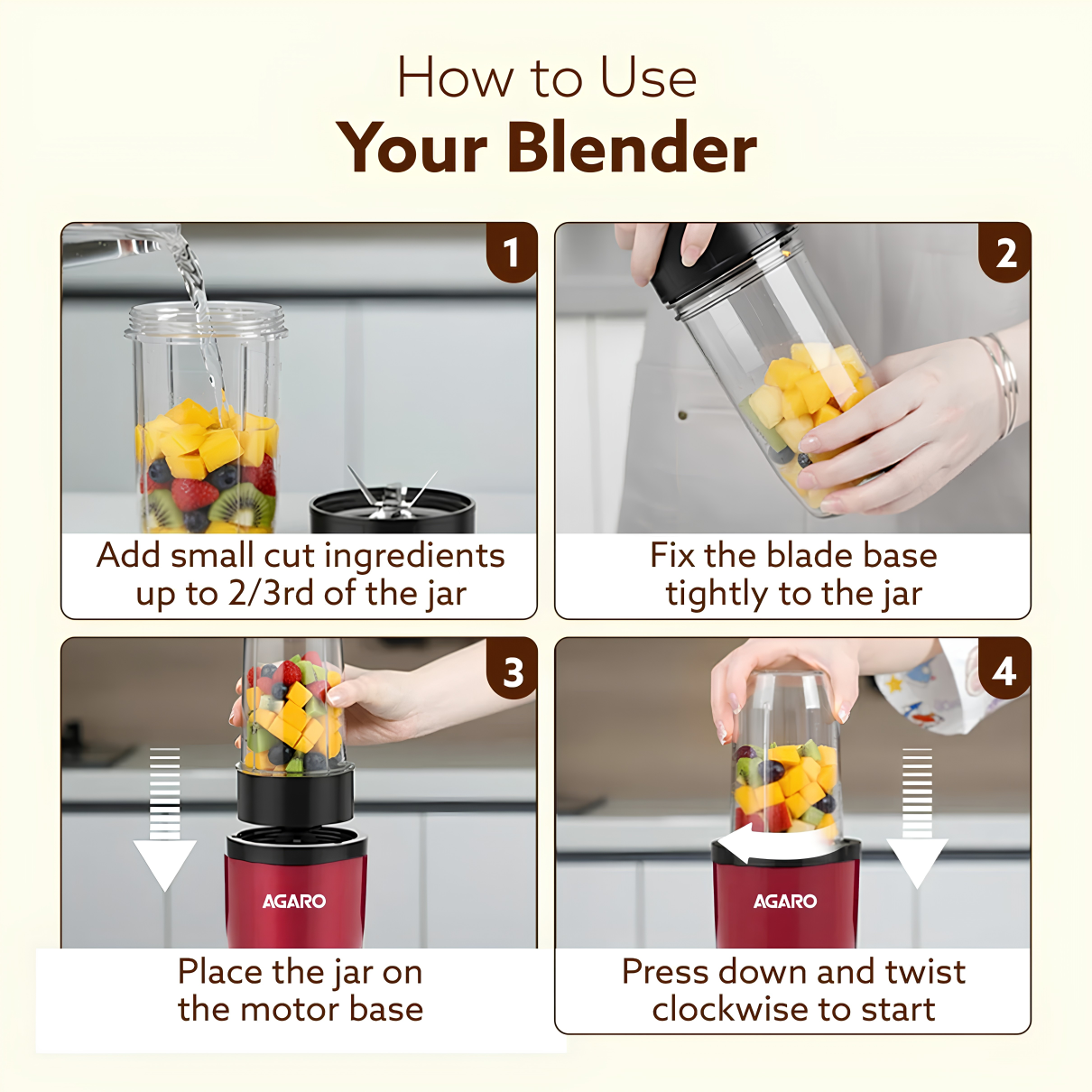 How to Use
Your Blender

1
Add small cut ingredients up to 2/3rd of the jar

2
Fix the blade base tightly to the jar

3
AGARO
Place the jar on the motor base

4
AGARO
Press down and twist clockwise to start