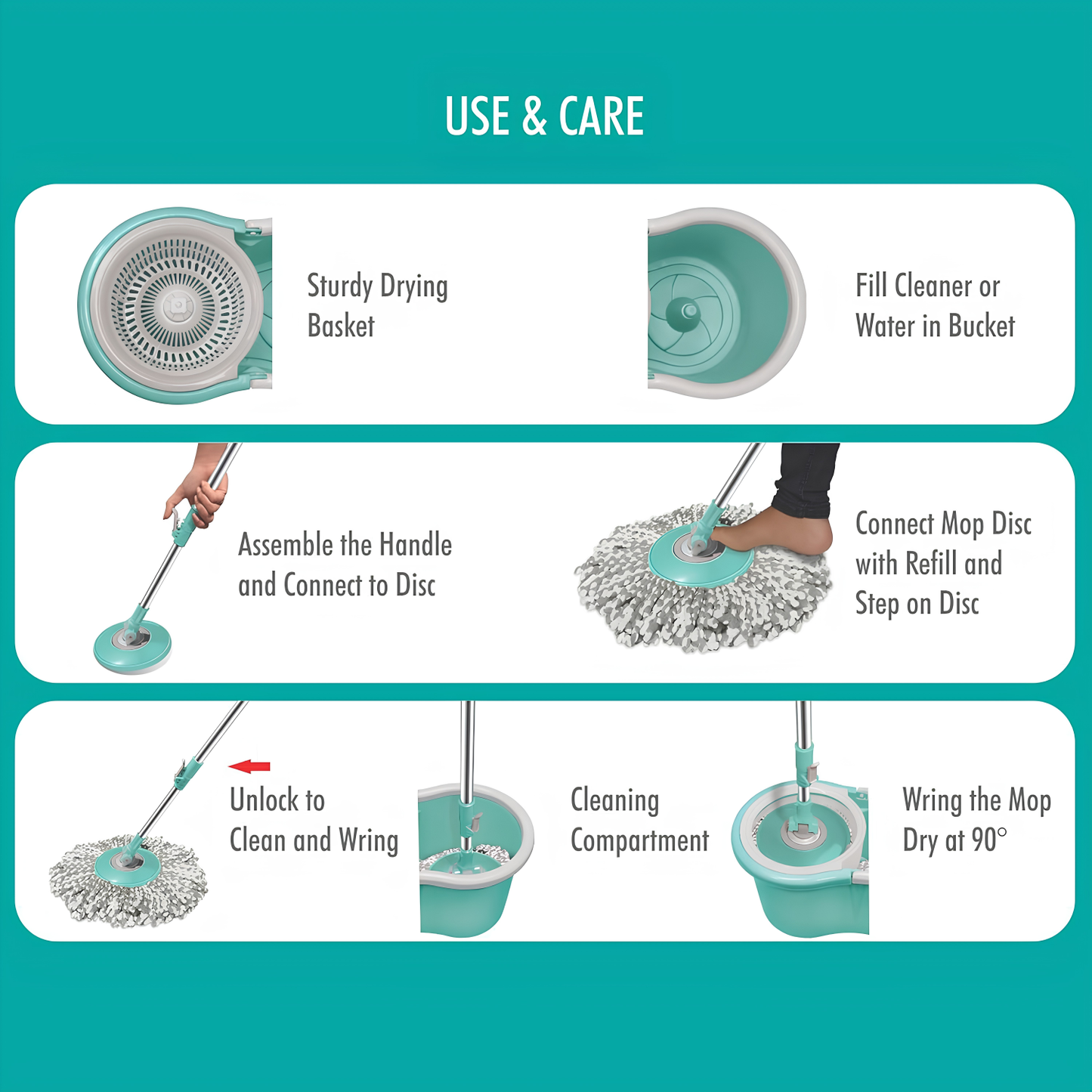 USE & CARE

Sturdy Drying Basket

Fill Cleaner or Water in Bucket

Assemble the Handle and Connect to Disc

Connect Mop Disc with Refill and Step on Disc

Unlock to Clean and Wring

Cleaning Compartment

Wring the Mop Dry at 90°