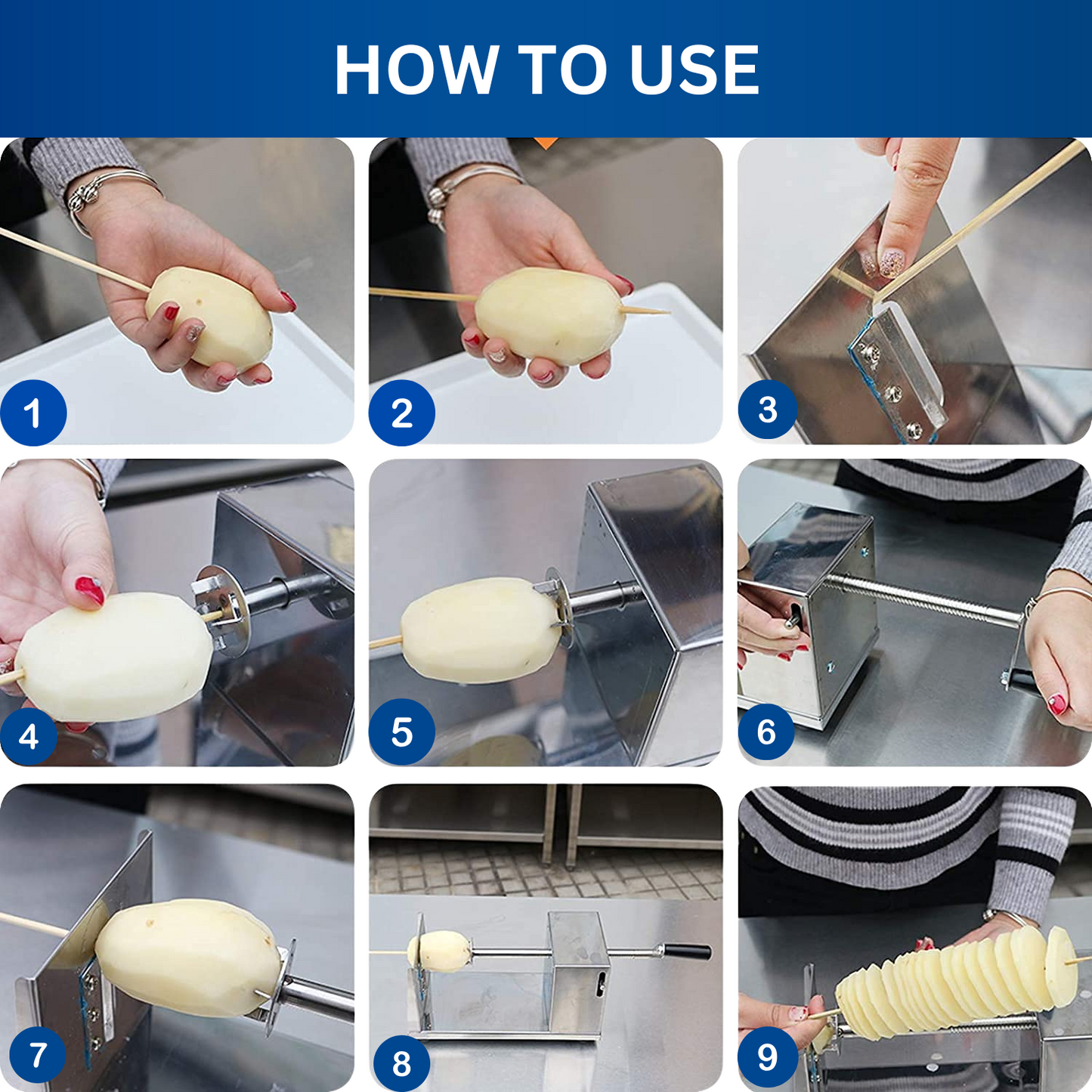 HOW TO USE

1

2

3

4

5

6

7

8

9