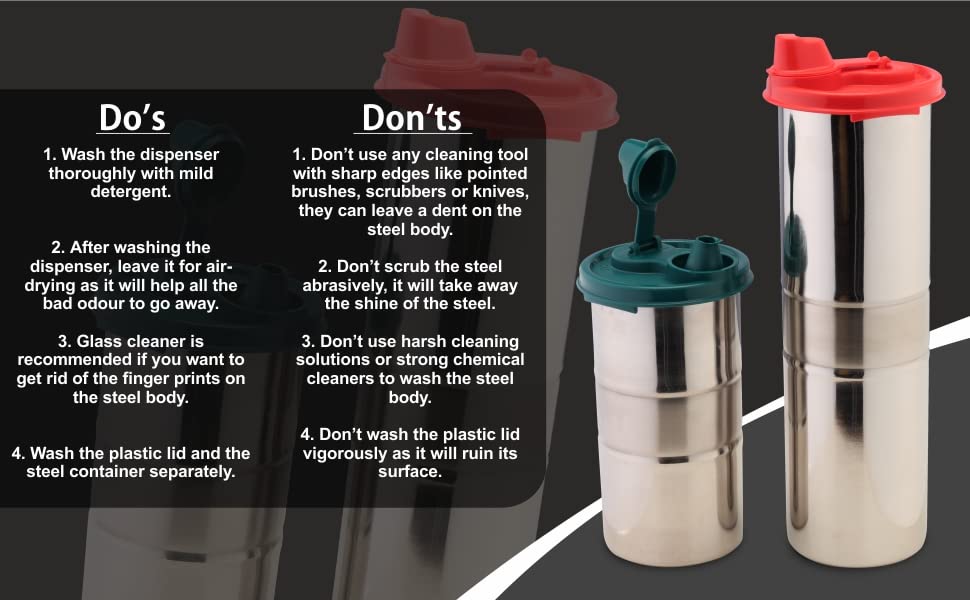 Do's

1. Wash the dispenser thoroughly with mild detergent.

2. After washing the dispenser, leave it for air-drying as it will help all the bad odour to go away.

3. Glass cleaner is recommended if you want to get rid of the finger prints on the steel body.

4. Wash the plastic lid and the steel container separately.

Don'ts

1. Don't use any cleaning tool with sharp edges like pointed brushes, scrubbers or knives, they can leave a dent on the steel body.

2. Don't scrub the steel abrasively, it will take away the shine of the steel.

3. Don't use harsh cleaning solutions or strong chemical cleaners to wash the steel body.

4. Don't wash the plastic lid vigorously as it will ruin its surface.